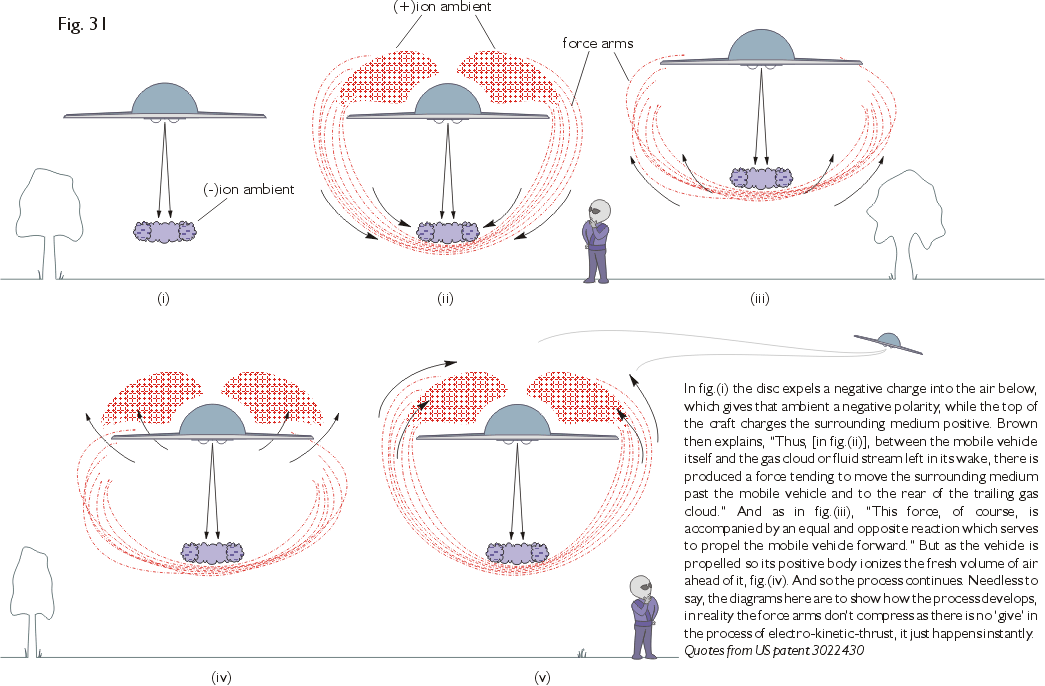 Fig. 31

(+)ion ambient

force arms

(-)ion ambient

(i)

(ii)

(iii)

(iv)

(v)

In fig.(i) the disc expels a negative charge into the air below, which gives that ambient a negative polarity, while the top of the craft charges the surrounding medium positive. Brown then explains, "Thus, [in fig.(ii)], between the mobile vehicle itself and the gas cloud or fluid stream left in its wake, there is produced a force tending to move the surrounding medium past the mobile vehicle and to the rear of the trailing gas cloud." And as in fig.(iii), "This force, of course, is accompanied by an equal and opposite reaction which serves to propel the mobile vehicle forward." But as the vehicle is propelled so its positive body ionizes the fresh volume of air ahead of it, fig.(iv). And so the process continues. Needless to say, the diagrams here are to show how the process develops, in reality the force arms don't compress as there is no 'give' in the process of electro-kinetic-thrust, it just happens instantly.
Quotes from US patent 3022430