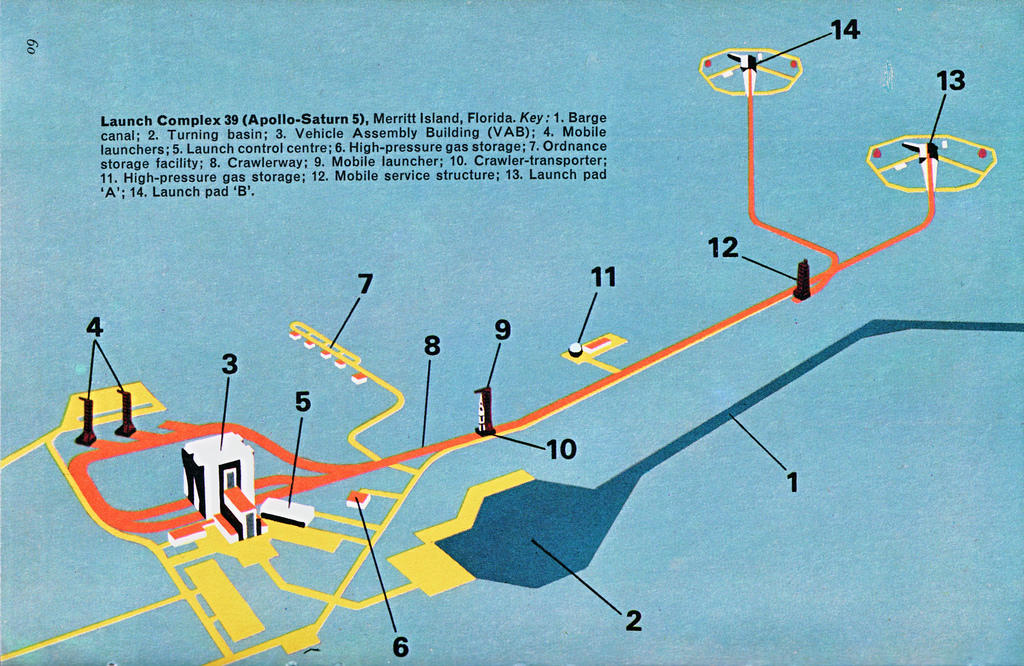 60

Launch Complex 39 (Apollo-Saturn 5), Merritt Island, Florida. Key: 1. Barge canal; 2. Turning basin; 3. Vehicle Assembly Building (VAB); 4. Mobile launchers; 5. Launch control centre; 6. High-pressure gas storage; 7. Ordnance storage facility; 8. Crawlerway; 9. Mobile launcher; 10. Crawler-transporter; 11. High-pressure gas storage; 12. Mobile service structure; 13. Launch pad 'A'; 14. Launch pad 'B'.

14

13

12

11

7

9

8

4

3

5

10

1

2

6